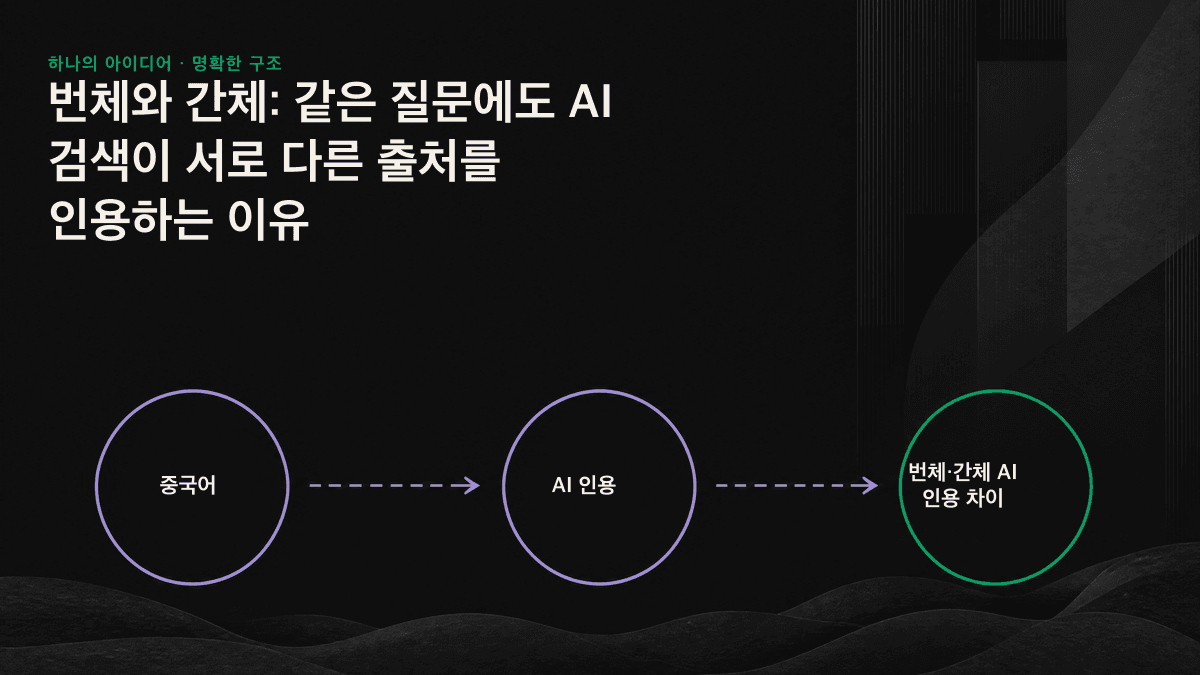 하나의 아이디어 · 명확한 구조

번체와 간체: 같은 질문에도 AI 검색이 서로 다른 출처를 인용하는 이유

중국어

AI 인용

번체·간체 AI 인용 차이