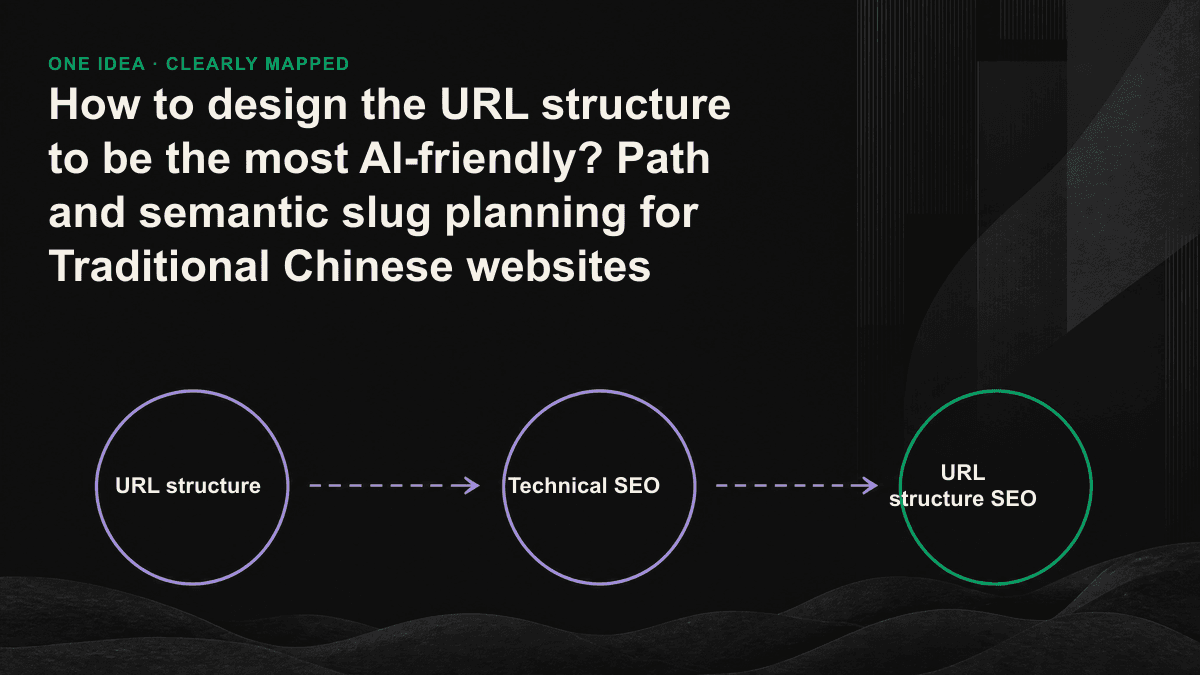 ONE IDEA · CLEARLY MAPPED

How to design the URL structure to be the most AI-friendly? Path and semantic slug planning for Traditional Chinese websites

URL structure

Technical SEO

URL structure SEO