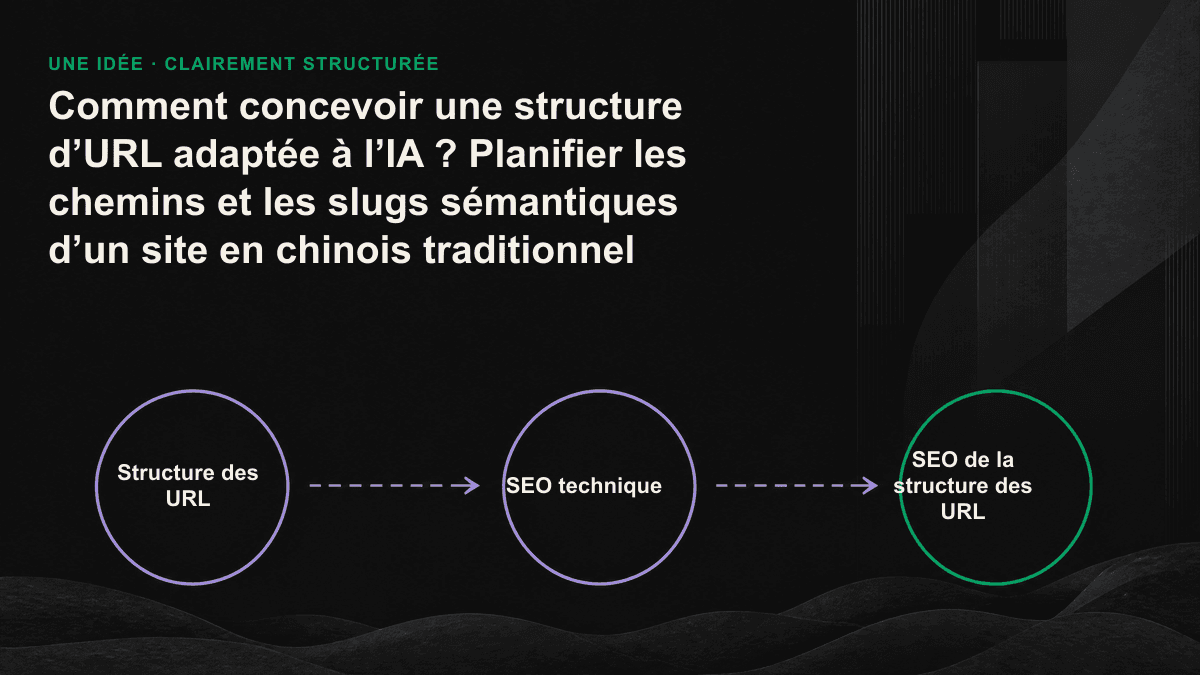 UNE IDÉE · CLAIREMENT STRUCTURÉE

Comment concevoir une structure d’URL adaptée à l’IA ? Planifier les chemins et les slugs sémantiques d’un site en chinois traditionnel

Structure des URL

SEO technique

SEO de la structure des URL