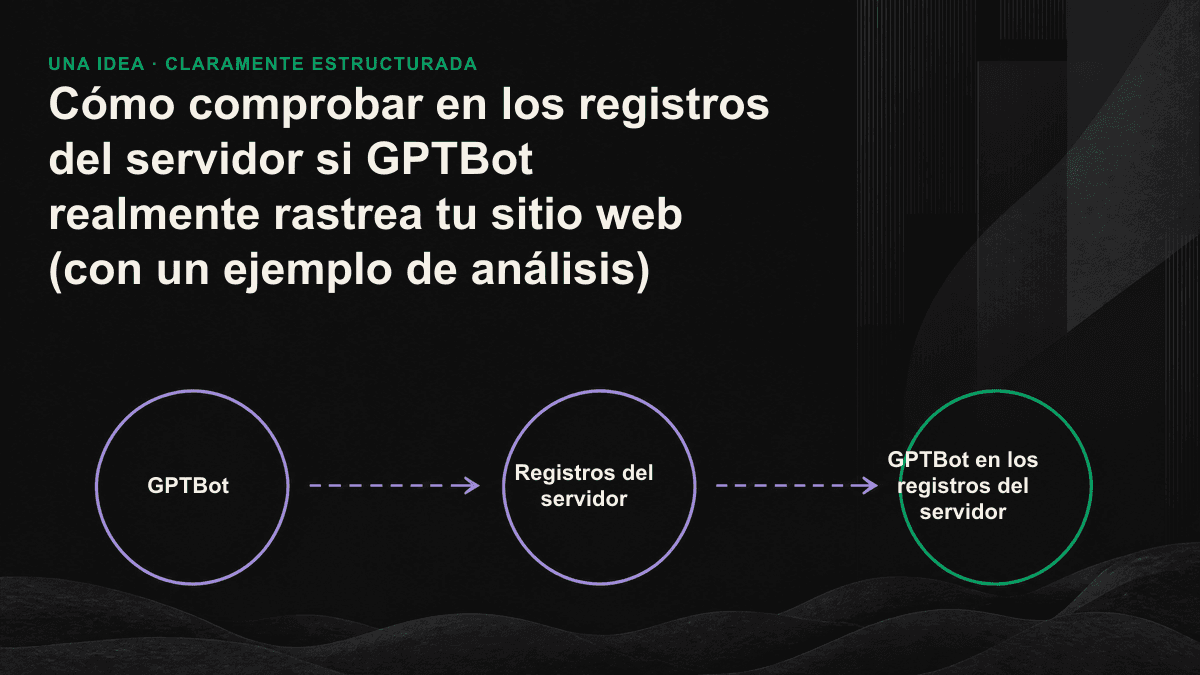 UNA IDEA · CLARAMENTE ESTRUCTURADA

Cómo comprobar en los registros del servidor si GPTBot realmente rastrea tu sitio web (con un ejemplo de análisis)

GPTBot

Registros del servidor

GPTBot en los registros del servidor