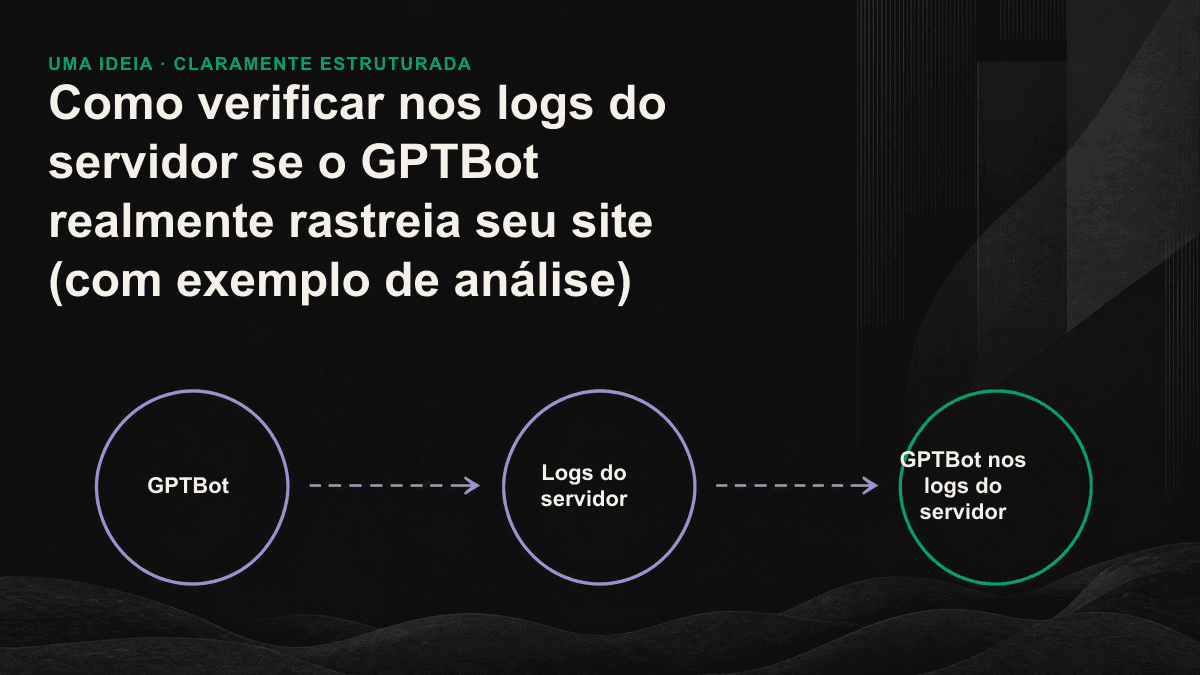 UMA IDEIA · CLARAMENTE ESTRUTURADA

Como verificar nos logs do servidor se o GPTBot realmente rastreia seu site (com exemplo de análise)

GPTBot

Logs do servidor

GPTBot nos logs do servidor