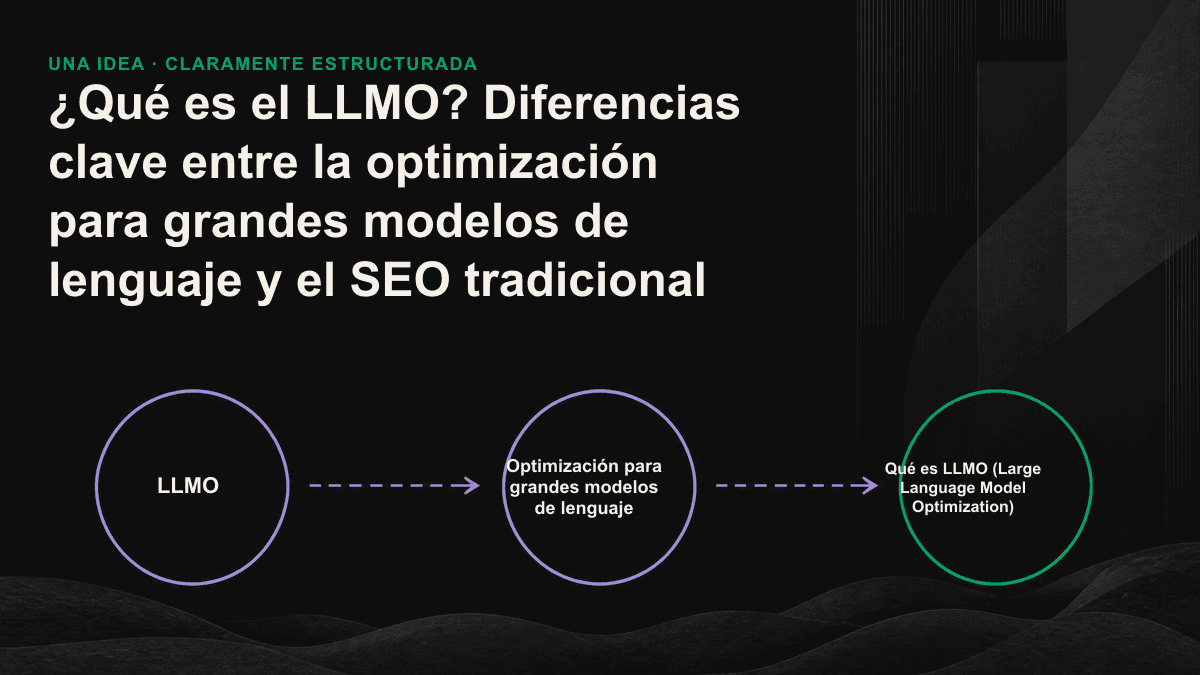 UNA IDEA · CLARAMENTE ESTRUCTURADA

¿Qué es el LLMO? Diferencias clave entre la optimización para grandes modelos de lenguaje y el SEO tradicional

LLMO

Optimización para grandes modelos de lenguaje

Qué es LLMO (Large Language Model Optimization)