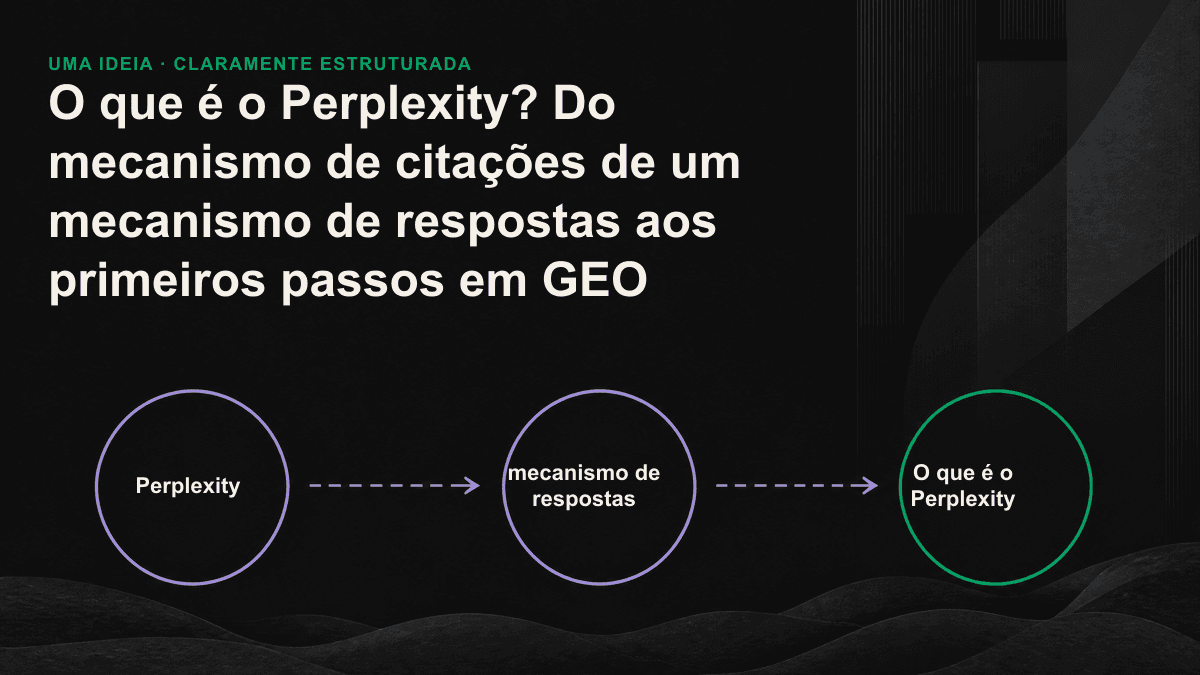 UMA IDEIA · CLARAMENTE ESTRUTURADA

O que é o Perplexity? Do mecanismo de citações de um mecanismo de respostas aos primeiros passos em GEO

Perplexity

mecanismo de respostas

O que é o Perplexity