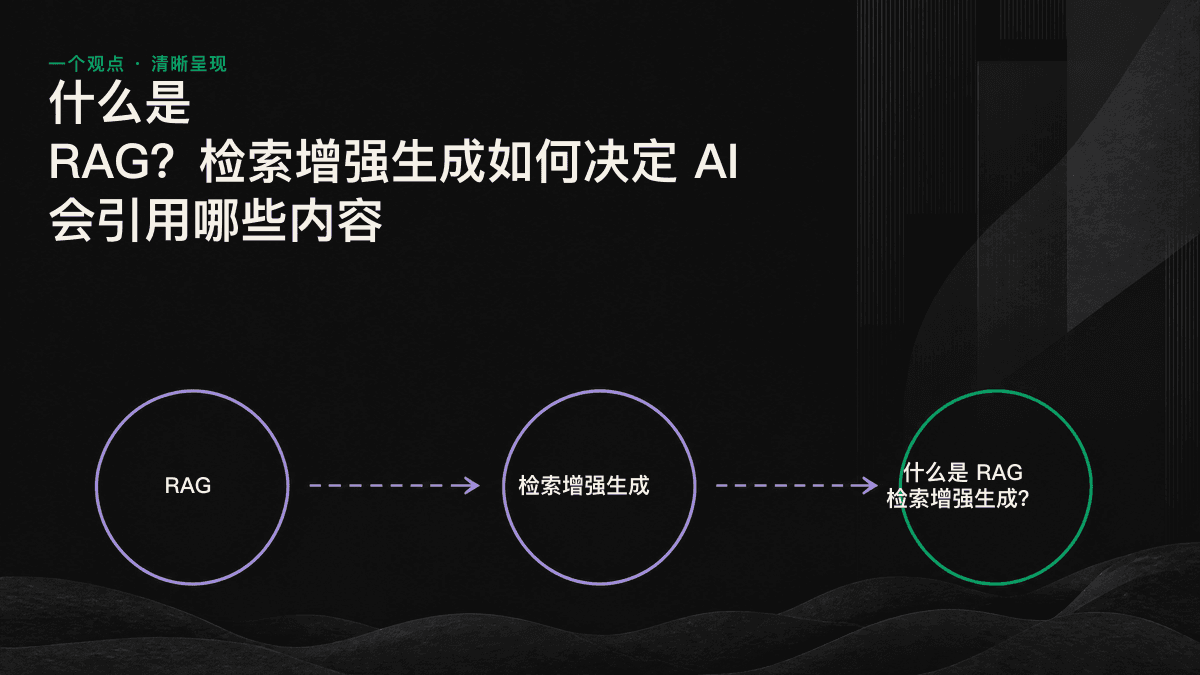 一个观点 · 清晰呈现

什么是
RAG？检索增强生成如何决定 AI
会引用哪些内容

RAG

检索增强生成

什么是 RAG
检索增强生成？