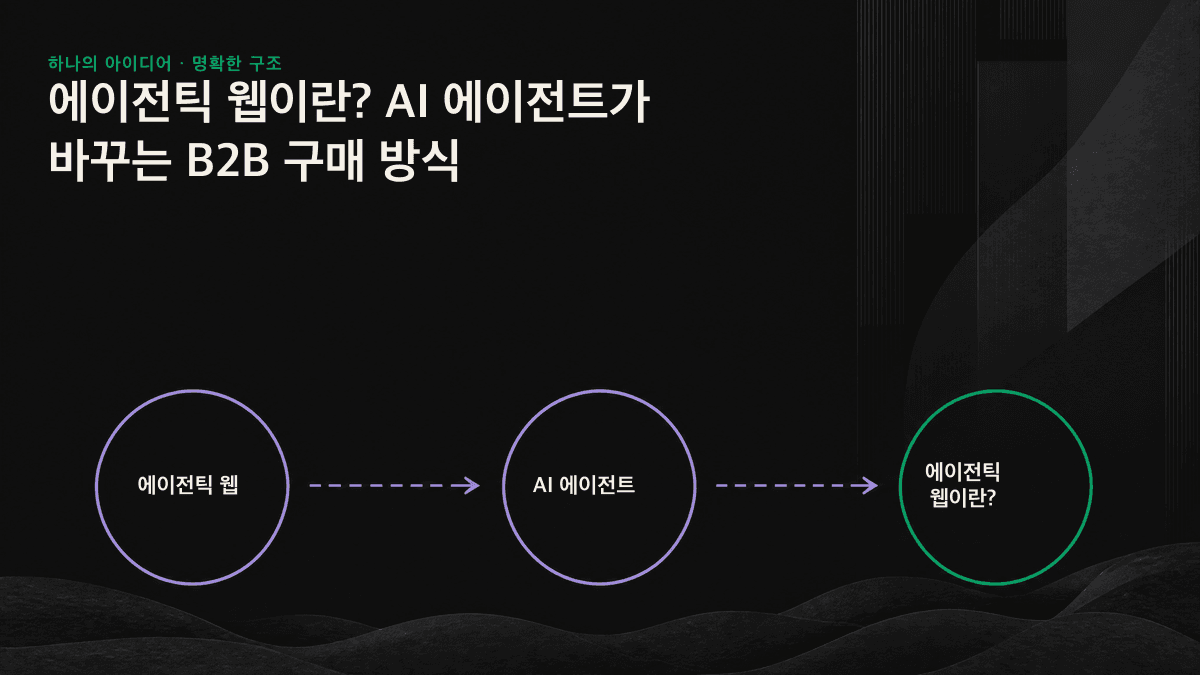 하나의 아이디어 · 명확한 구조

에이전틱 웹이란? AI 에이전트가 바꾸는 B2B 구매 방식

에이전틱 웹

AI 에이전트

에이전틱 웹이란?