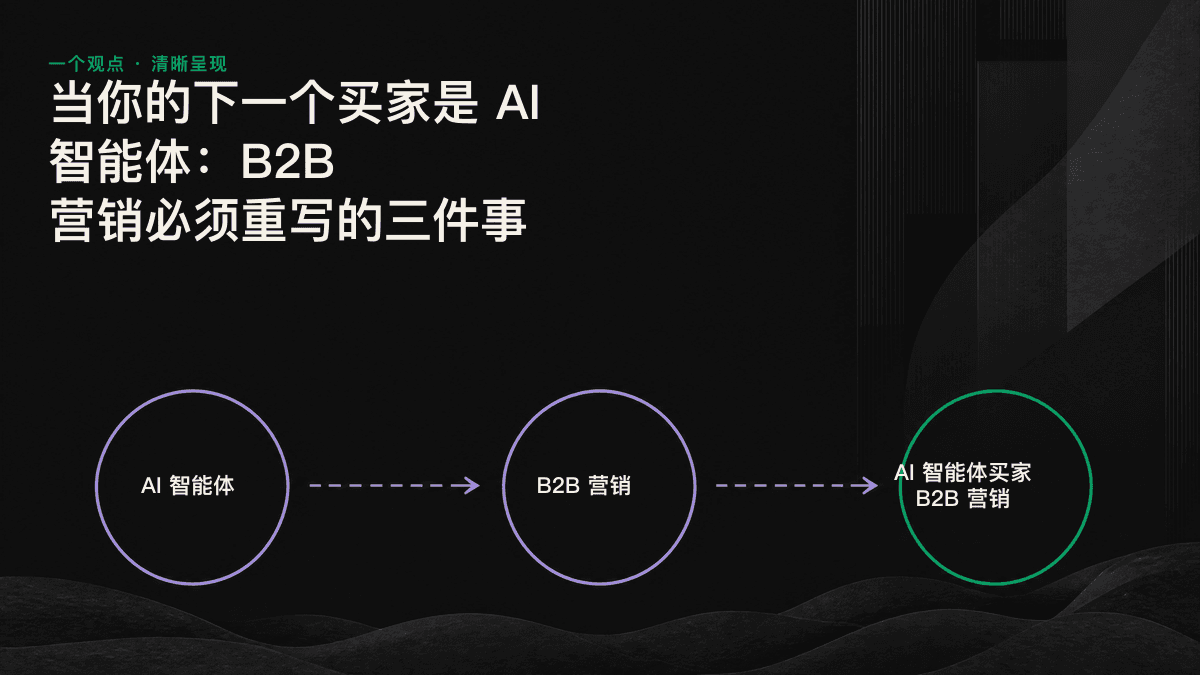 一个观点 · 清晰呈现

当你的下一个买家是 AI
智能体：B2B
营销必须重写的三件事

AI 智能体

B2B 营销

AI 智能体买家
B2B 营销