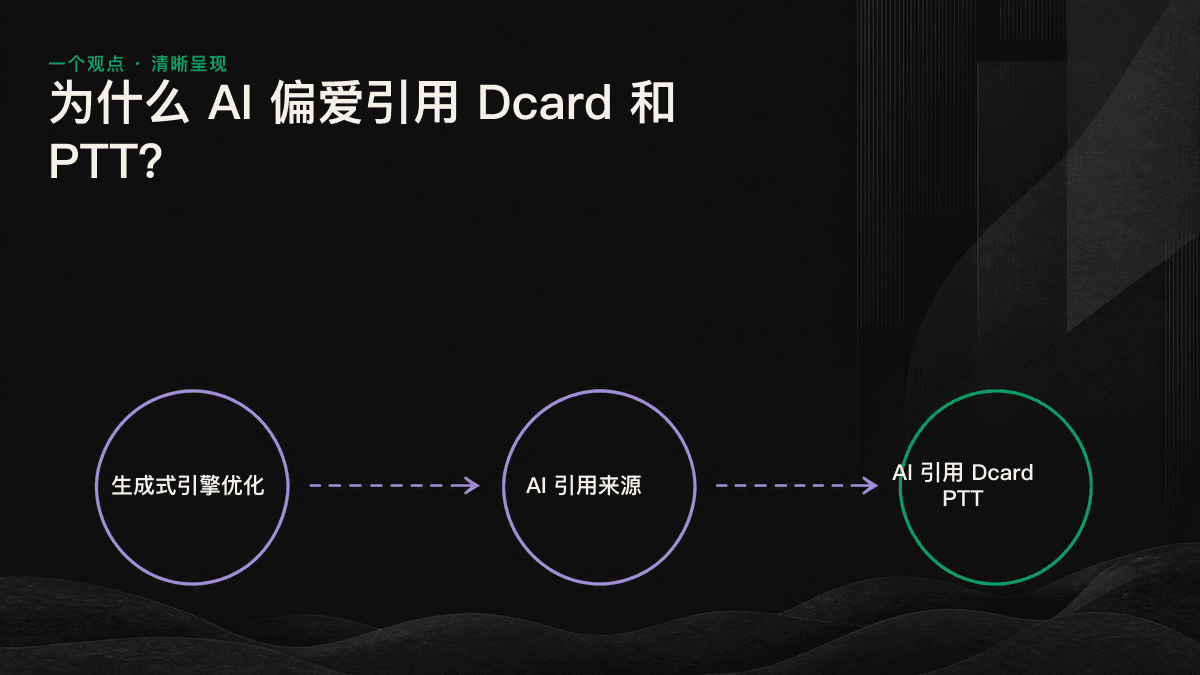 一个观点 · 清晰呈现

为什么 AI 偏爱引用 Dcard 和 PTT?

生成式引擎优化

AI 引用来源

AI 引用 Dcard PTT