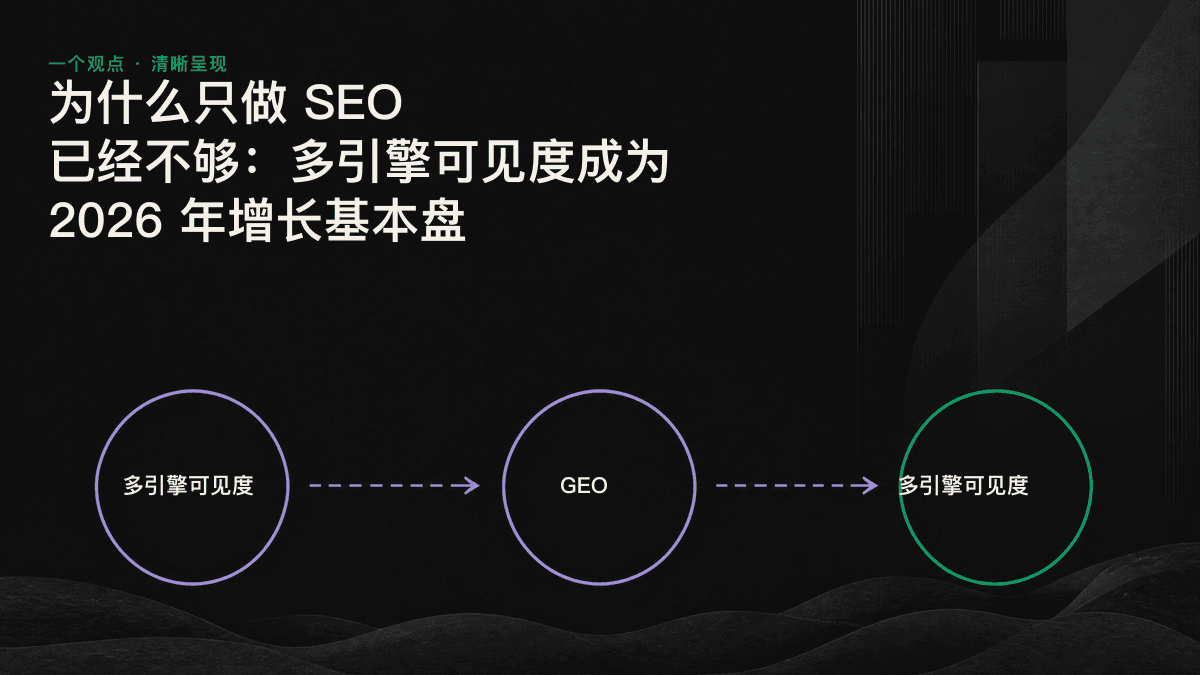 一个观点 · 清晰呈现

为什么只做 SEO
已经不够：多引擎可见度成为
2026 年增长基本盘

多引擎可见度

GEO

多引擎可见度