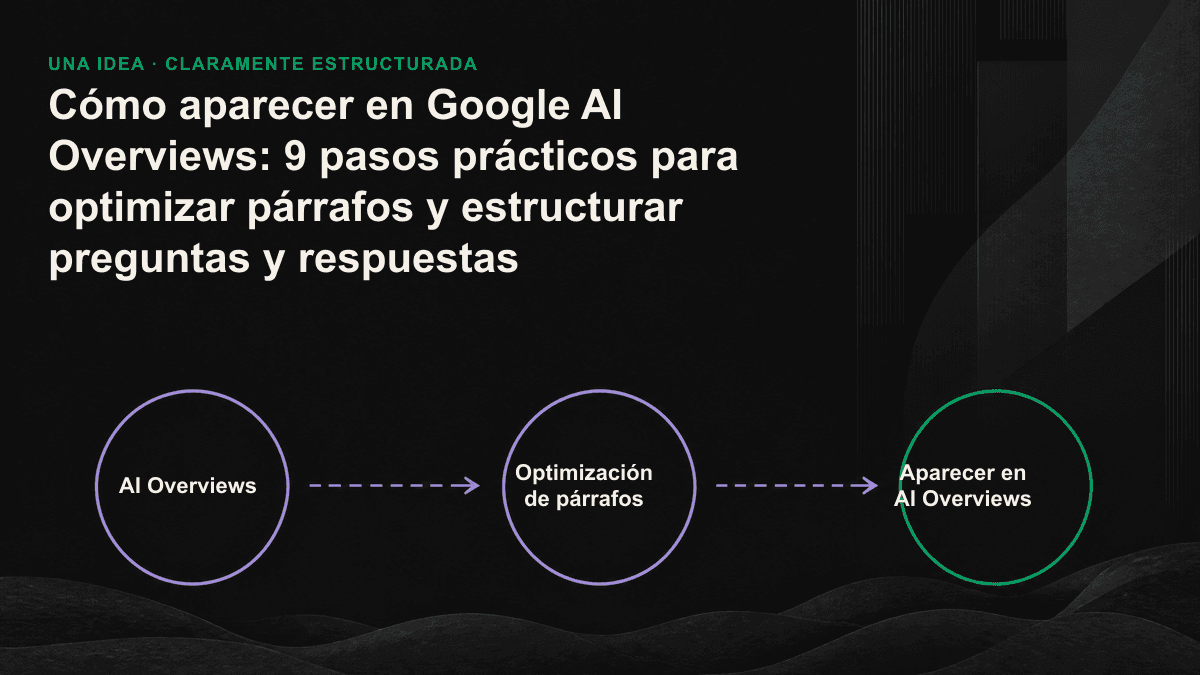 UNA IDEA · CLARAMENTE ESTRUCTURADA

Cómo aparecer en Google AI Overviews: 9 pasos prácticos para optimizar párrafos y estructurar preguntas y respuestas

AI Overviews

Optimización de párrafos

Aparecer en AI Overviews