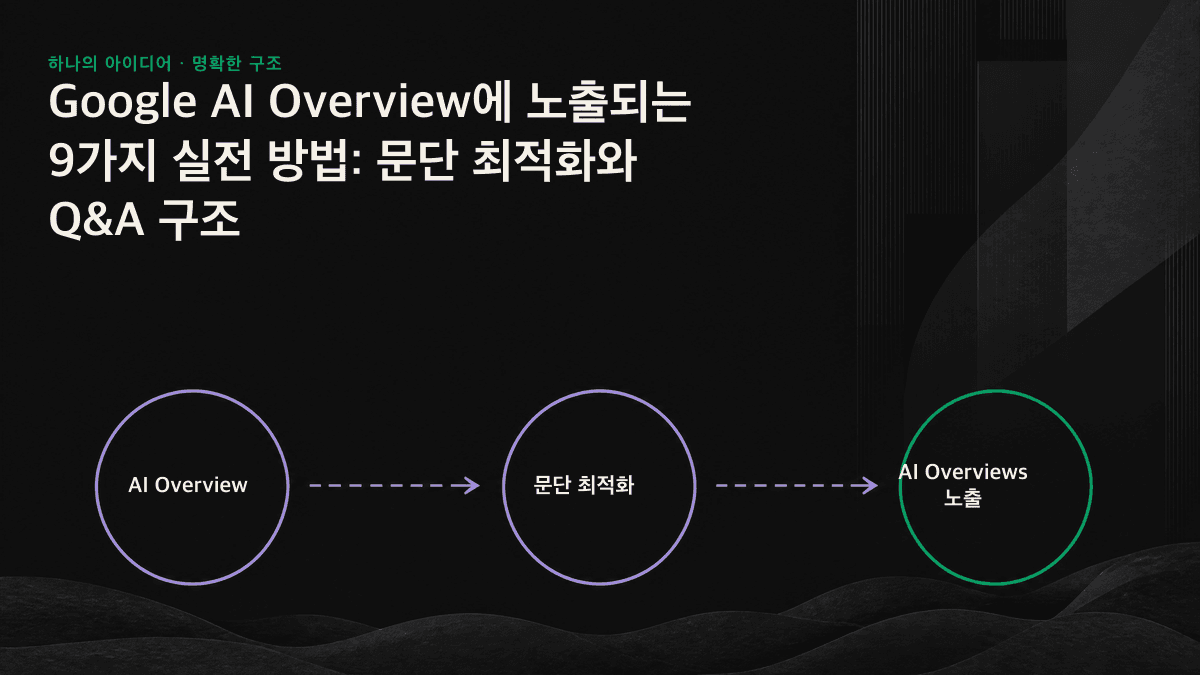 하나의 아이디어 · 명확한 구조

Google AI Overview에 노출되는 9가지 실전 방법: 문단 최적화와 Q&A 구조

AI Overview

문단 최적화

AI Overviews 노출