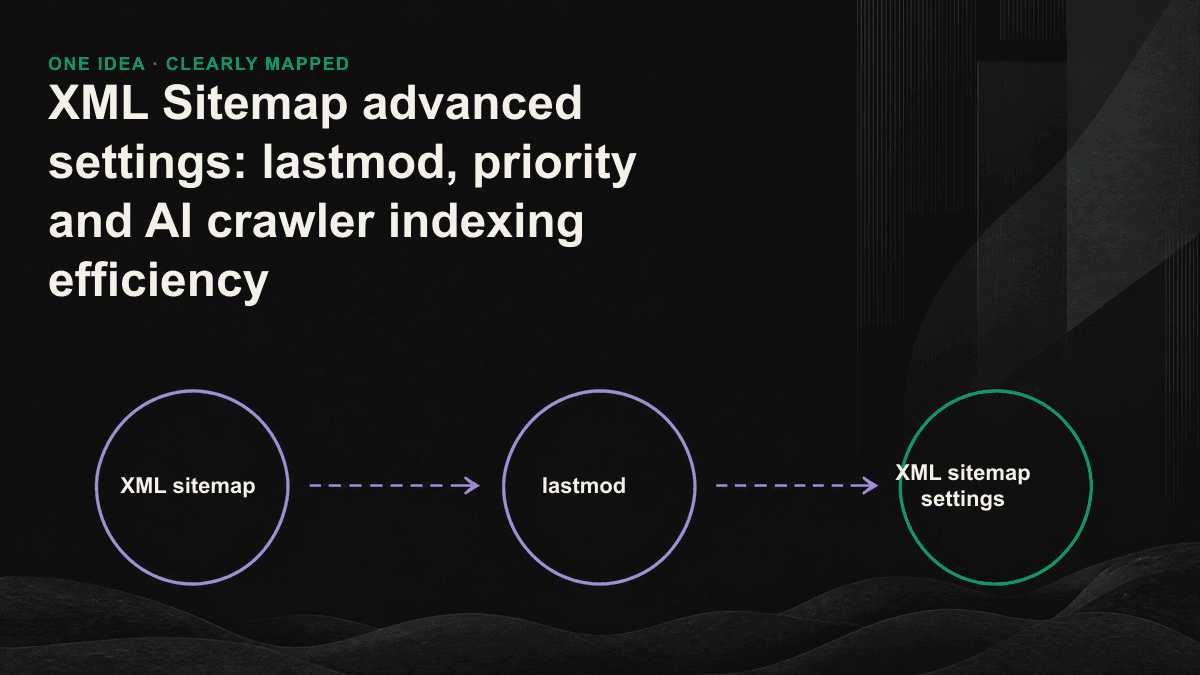 ONE IDEA · CLEARLY MAPPED

XML Sitemap advanced settings: lastmod, priority and AI crawler indexing efficiency

XML sitemap

lastmod

XML sitemap settings