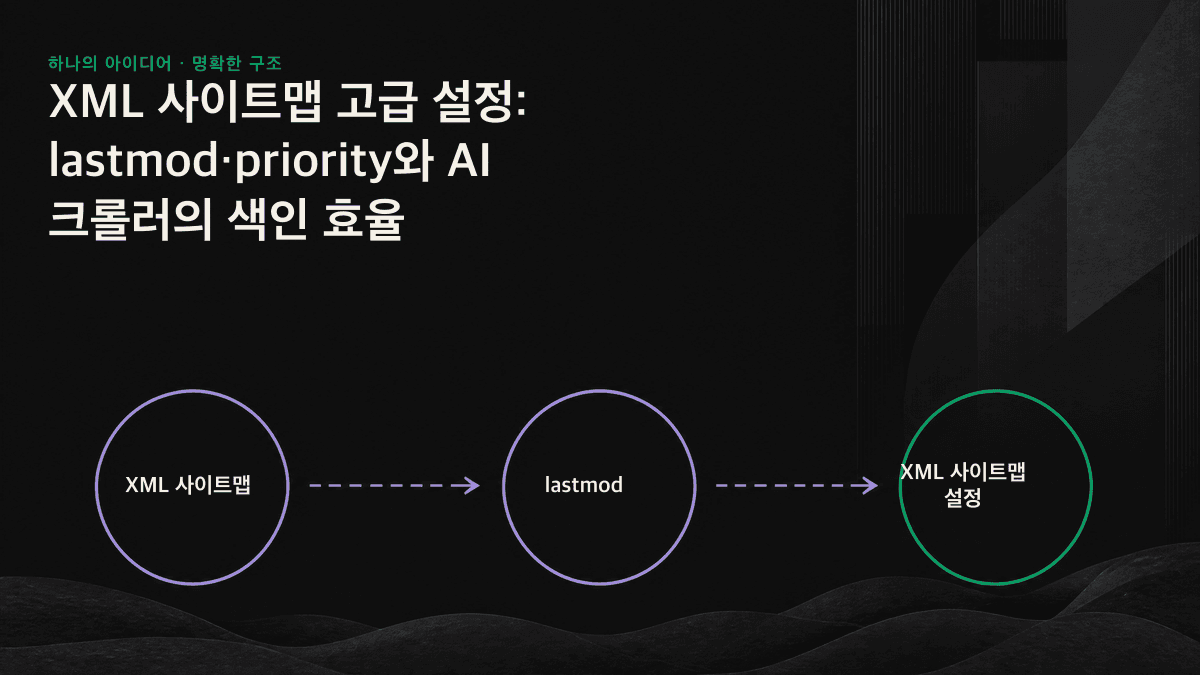 하나의 아이디어 · 명확한 구조

XML 사이트맵 고급 설정: lastmod·priority와 AI 크롤러의 색인 효율

XML 사이트맵

lastmod

XML 사이트맵 설정